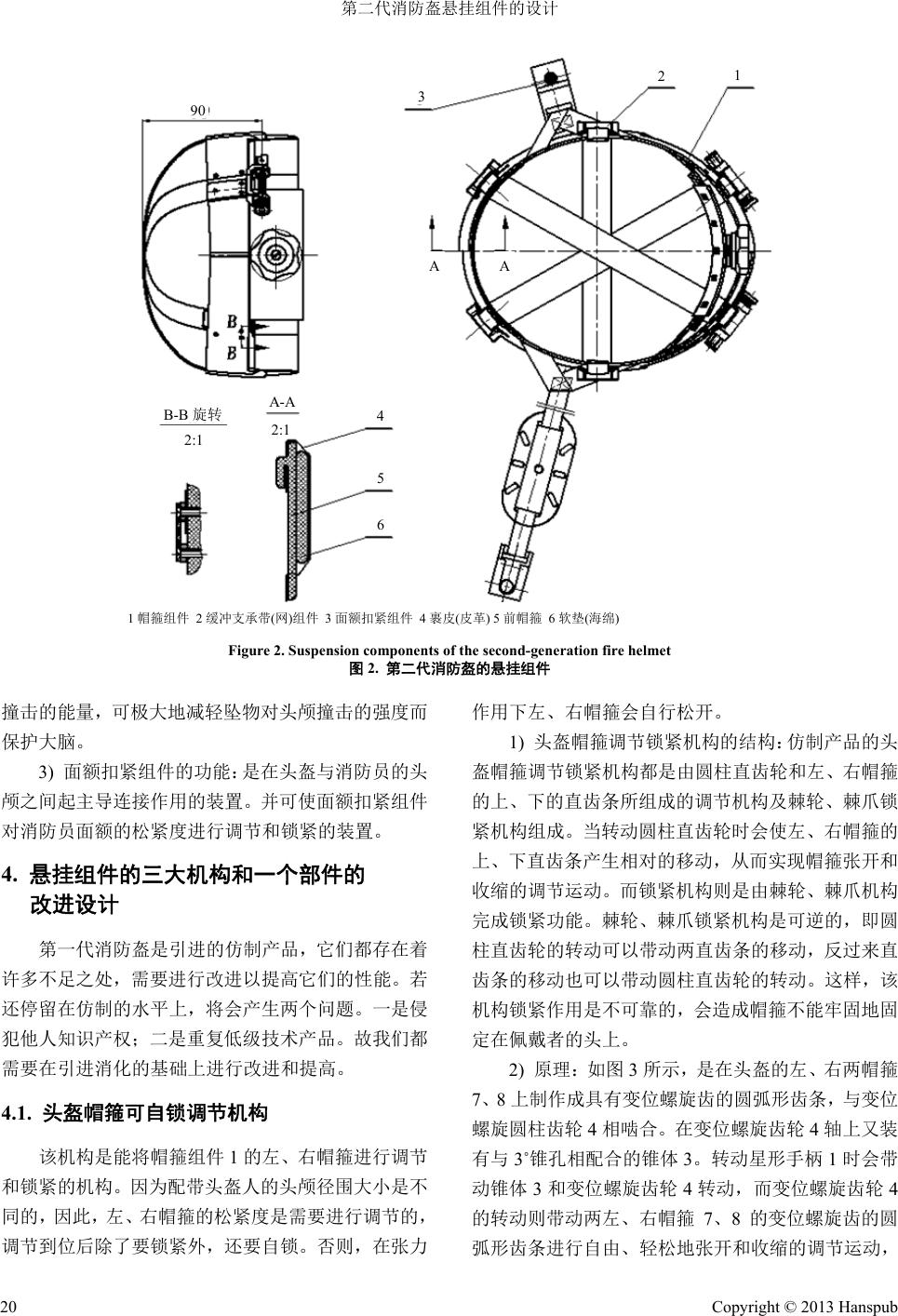 第二代消防盔悬挂组件的设计

90

3

2

1

A

A

B

B

B-B 旋转

2:1

A-A

2:1

4

5

6

1 帽箍组件 2 缓冲支承带(网)组件 3 面额扣紧组件 4 裹皮(皮革) 5 前帽箍 6 软垫(海绵)

Figure 2. Suspension components of the second-generation fire helmet
图 2. 第二代消防盔的悬挂组件

撞击的能量，可极大地减轻坠物对头颅撞击的强度而保护大脑。

3) 面额扣紧组件的功能：是在头盔与消防员的头颅之间起主导连接作用的装置。并可使面额扣紧组件对消防员面额的松紧度进行调节和锁紧的装置。

4. 悬挂组件的三大机构和一个部件的改进设计

第一代消防盔是引进的仿制产品，它们都存在着许多不足之处，需要进行改进以提高它们的性能。若还停留在仿制的水平上，将会产生两个问题。一是侵犯他人知识产权；二是重复低级技术产品。故我们都需要在引进消化的基础上进行改进和提高。

4.1. 头盔帽箍可自锁调节机构

该机构是能将帽箍组件 1 的左、右帽箍进行调节和锁紧的机构。因为配带头盔人的头颅径围大小是不同的，因此，左、右帽箍的松紧度是需要进行调节的，调节到位后除了要锁紧外，还要自锁。否则，在张力作用下左、右帽箍会自行松开。

1) 头盔帽箍调节锁紧机构的结构：仿制产品的头盔帽箍调节锁紧机构都是由圆柱直齿轮和左、右帽箍的上、下的直齿条所组成的调节机构及棘轮、棘爪锁紧机构组成。当转动圆柱直齿轮时会使左、右帽箍的上、下直齿条产生相对的移动，从而实现帽箍张开和收缩的调节运动。而锁紧机构则是由棘轮、棘爪机构完成锁紧功能。棘轮、棘爪锁紧机构是可逆的，即圆柱直齿轮的转动可以带动两直齿条的移动，反过来直齿条的移动也可以带动圆柱直齿轮的转动。这样，该机构锁紧作用是不可靠的，会造成帽箍不能牢固地固定在佩戴者的头上。

2) 原理：如图 3 所示，是在头盔的左、右两帽箍 7、8 上制作成具有变位螺旋齿的圆弧形齿条，与变位螺旋圆柱齿轮 4 相啮合。在变位螺旋齿轮 4 轴上又装有与 3˚锥孔相配合的锥体 3。转动星形手柄 1 时会带动锥体 3 和变位螺旋齿轮 4 转动，而变位螺旋齿轮 4 的转动则带动两左、右帽箍 7、8 的变位螺旋齿的圆弧形齿条进行自由、轻松地张开和收缩的调节运动，

20

Copyright © 2013 Hanspub